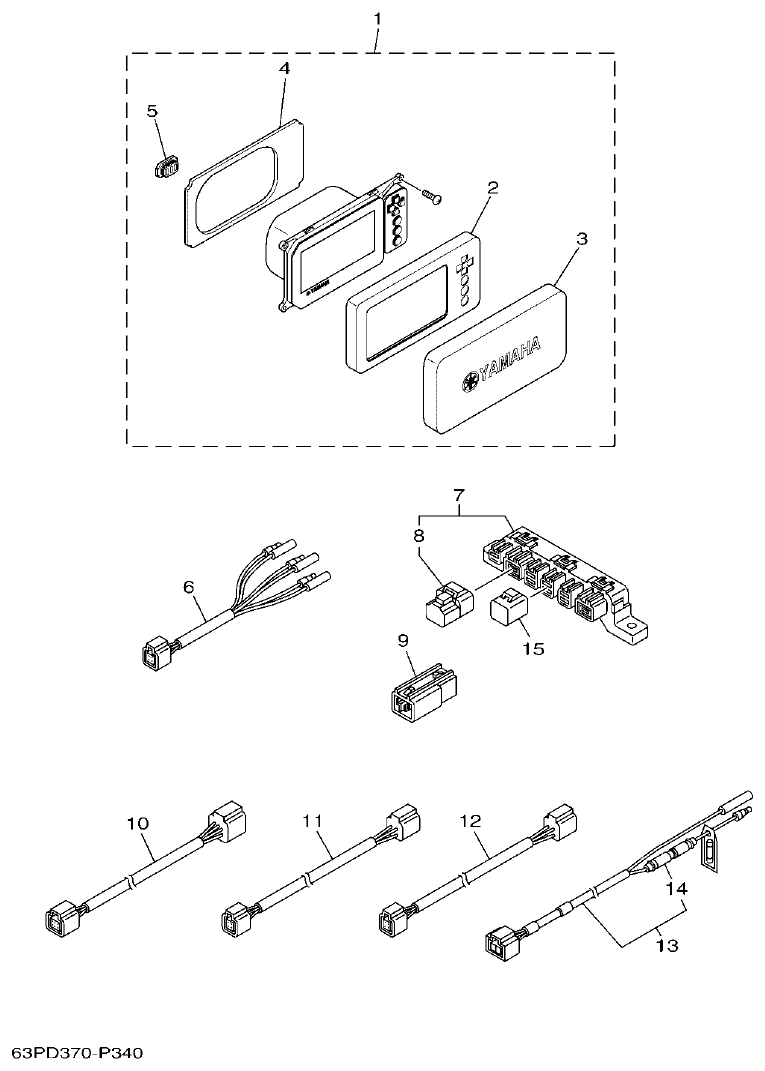 1
4
5
2
3
YAMAHA
YAMAHA
7
8
6
15
9
10
11
12
14
13
63PD370-P340